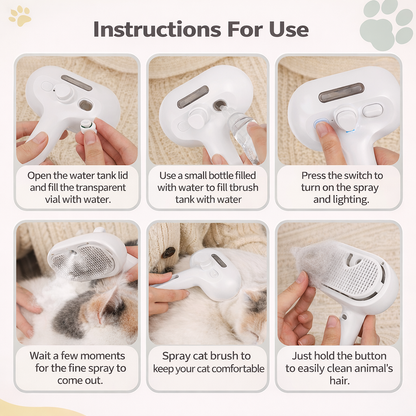 Instructions For Use

Open the water tank lid and fill the transparent vial with water.

Use a small bottle filled with water to fill tbrush tank with water

Press the switch to turn on the spray and lighting.

Wait a few moments for the fine spray to come out.

Spray cat brush to keep your cat comfortable

Just hold the button to easily clean animal's hair.